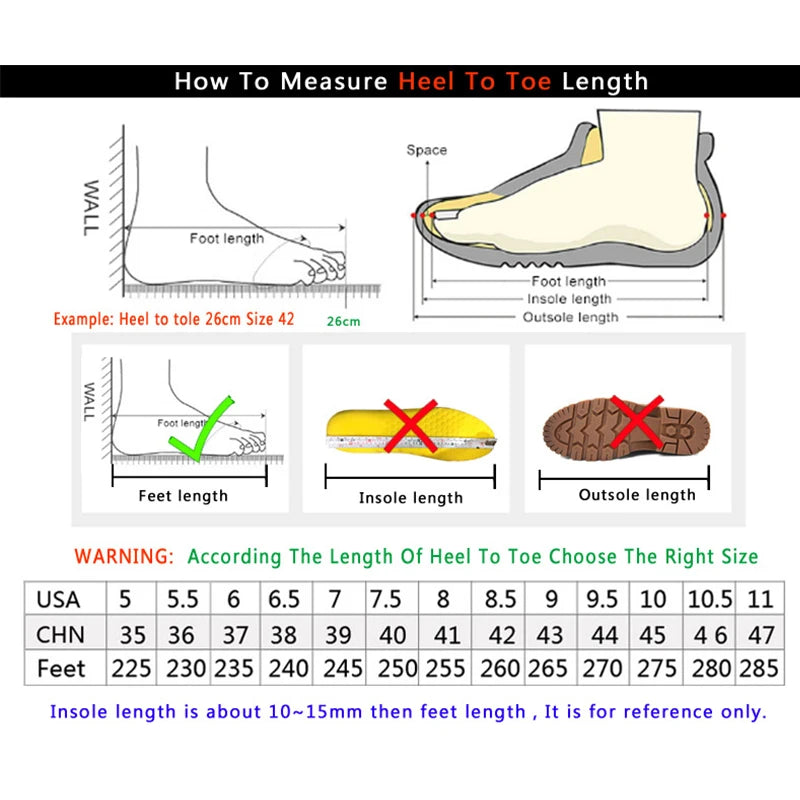 How To Measure Heel To Toe Length

WALL

Foot length

Example: Heel to tole 26cm Size 42

26cm

Space

Foot length

Insole length

Outsole length

WALL

Foot length

Feet length

Insole length

Outsole length

WARNING: According The Length Of Heel To Toe Choose The Right Size

| USA | 5 | 5.5 | 6 | 6.5 | 7 | 7.5 | 8 | 8.5 | 9 | 9.5 | 10 | 10.5 | 11 |
|---|---|---|---|---|---|---|---|---|---|---|---|---|---|
| CHN | 35 | 36 | 37 | 38 | 39 | 40 | 41 | 42 | 43 | 44 | 45 | 4 6 | 47 |
| Feet | 225 | 230 | 235 | 240 | 245 | 250 | 255 | 260 | 265 | 270 | 275 | 280 | 285 |

Insole length is about 10~15mm then feet length , It is for reference only.